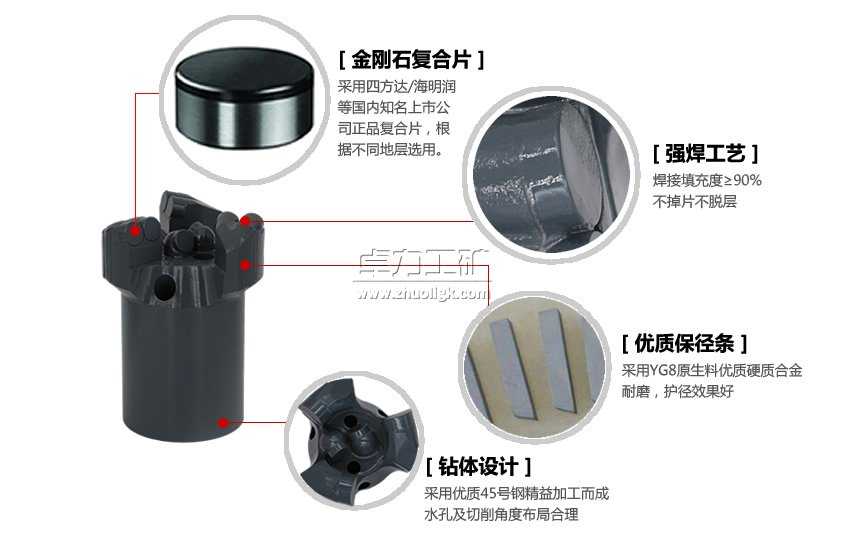 [ 金刚石复合片 ]
采用四方达/海明润等国内知名上市公司正品复合片，根据不同地层选用。

[ 强焊工艺 ]
焊接填充度≥90%
不掉片不脱层

卓力工矿
www.zhuoligk.com

[ 优质保径条 ]
采用YG8原生料优质硬质合金
耐磨，护径效果好

[ 钻体设计 ]
采用优质45号钢精益加工而成
水孔及切削角度布局合理